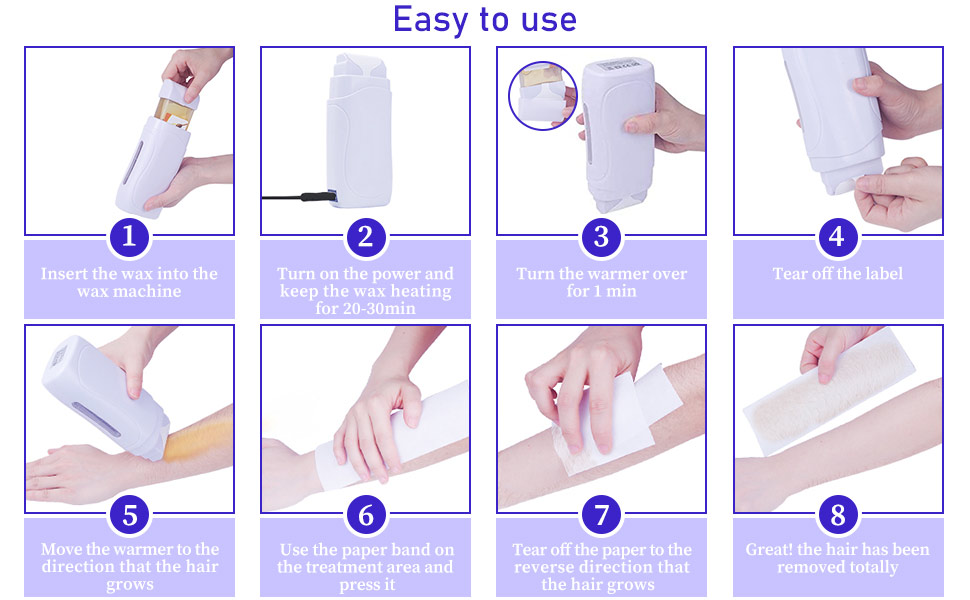 Easy to use

1
Insert the wax into the wax machine

2
Turn on the power and keep the wax heating for 20-30min

3
Turn the warmer over for 1 min

4
Tear off the label

5
Move the warmer to the direction that the hair grows

6
Use the paper band on the treatment area and press it

7
Tear off the paper to the reverse direction that the hair grows

8
Great! the hair has been removed totally