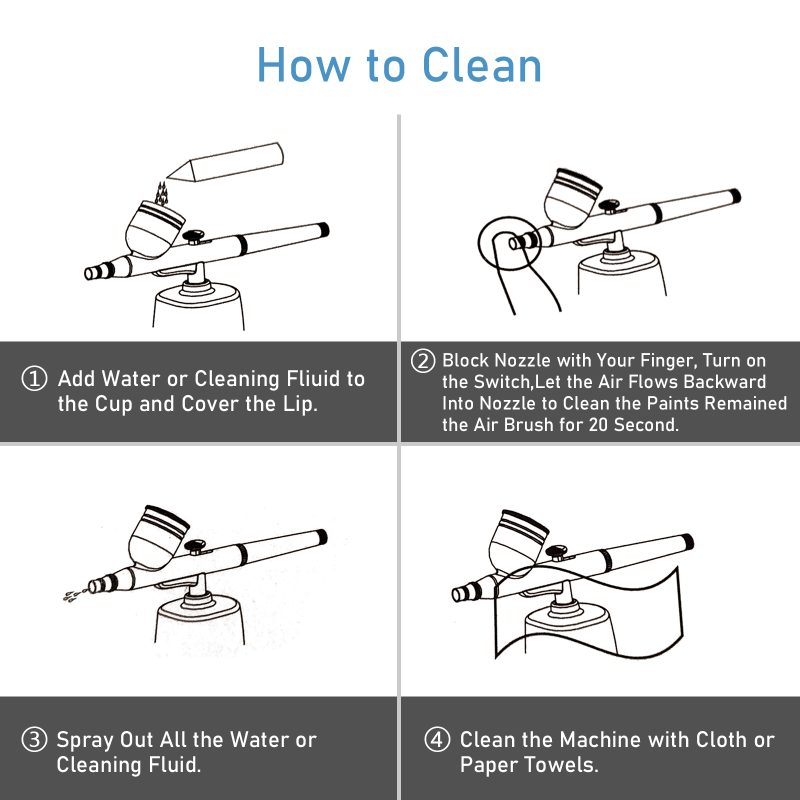 How to Clean

① Add Water or Cleaning Fliuid to the Cup and Cover the Lip.

② Block Nozzle with Your Finger, Turn on the Switch,Let the Air Flows Backward Into Nozzle to Clean the Paints Remained the Air Brush for 20 Second.

③ Spray Out All the Water or Cleaning Fluid.

④ Clean the Machine with Cloth or Paper Towels.