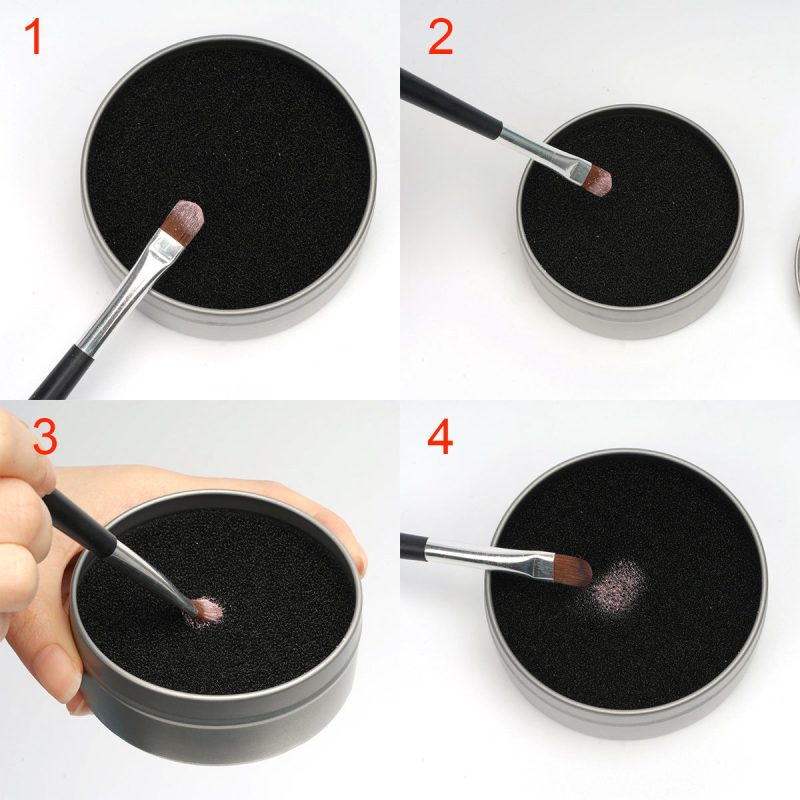 1

2

3

4